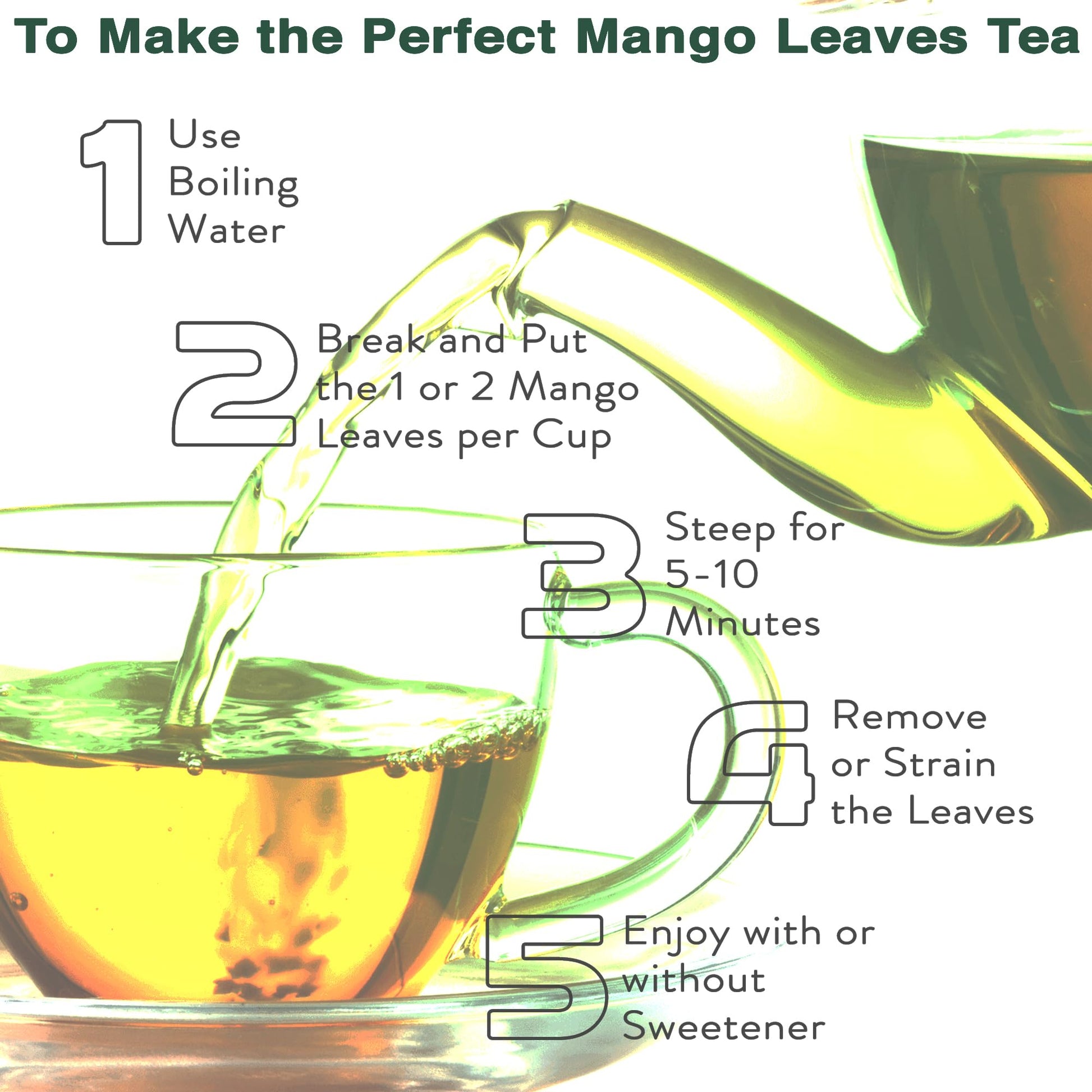 To Make the Perfect Mango Leaves Tea

1 Use Boiling Water

2 Break and Put the 1 or 2 Mango Leaves per Cup

3 Steep for 5-10 Minutes

4 Remove or Strain the Leaves

5 Enjoy with or without Sweetener